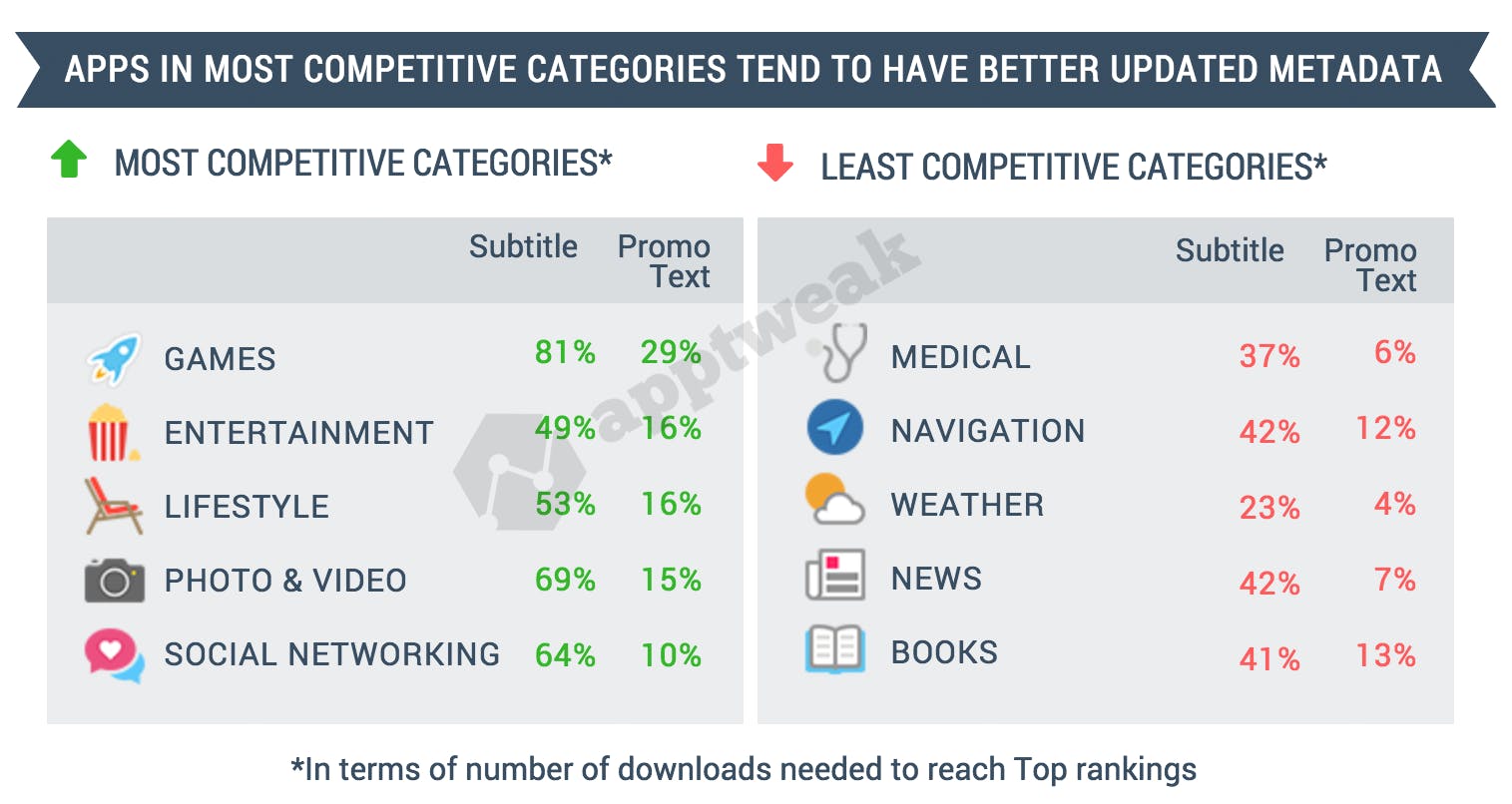 APPS IN MOST COMPETITIVE CATEGORIES TEND TO HAVE BETTER UPDATED METADATA

MOST COMPETITIVE CATEGORIES*

| | Subtitle | Promo Text |
|---|---|---|
| GAMES | 81% | 29% |
| ENTERTAINMENT | 49% | 16% |
| LIFESTYLE | 53% | 16% |
| PHOTO & VIDEO | 69% | 15% |
| SOCIAL NETWORKING | 64% | 10% |

LEAST COMPETITIVE CATEGORIES*

| | Subtitle | Promo Text |
|---|---|---|
| MEDICAL | 37% | 6% |
| NAVIGATION | 42% | 12% |
| WEATHER | 23% | 4% |
| NEWS | 42% | 7% |
| BOOKS | 41% | 13% |

apptweak

*In terms of number of downloads needed to reach Top rankings